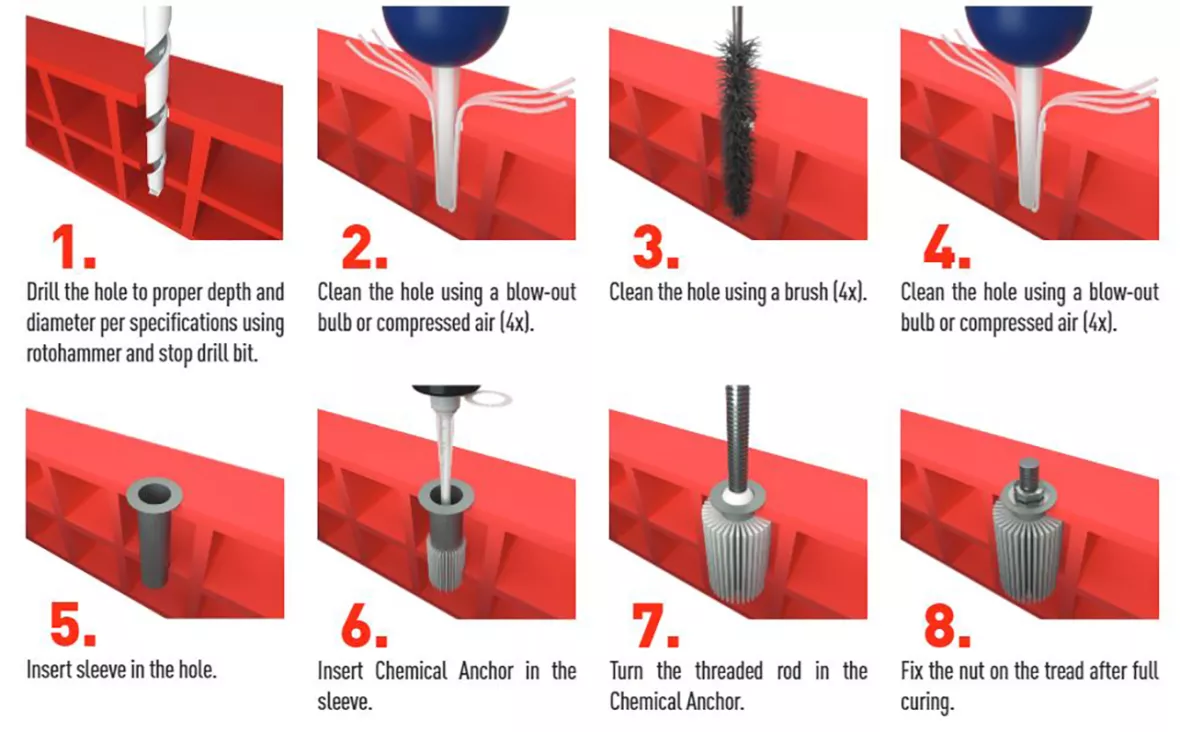 1.
Drill the hole to proper depth and diameter per specifications using rotohammer and stop drill bit.

2.
Clean the hole using a blow-out bulb or compressed air (4x).

3.
Clean the hole using a brush (4x).

4.
Clean the hole using a blow-out bulb or compressed air (4x).

5.
Insert sleeve in the hole.

6.
Insert Chemical Anchor in the sleeve.

7.
Turn the threaded rod in the Chemical Anchor.

8.
Fix the nut on the tread after full curing.