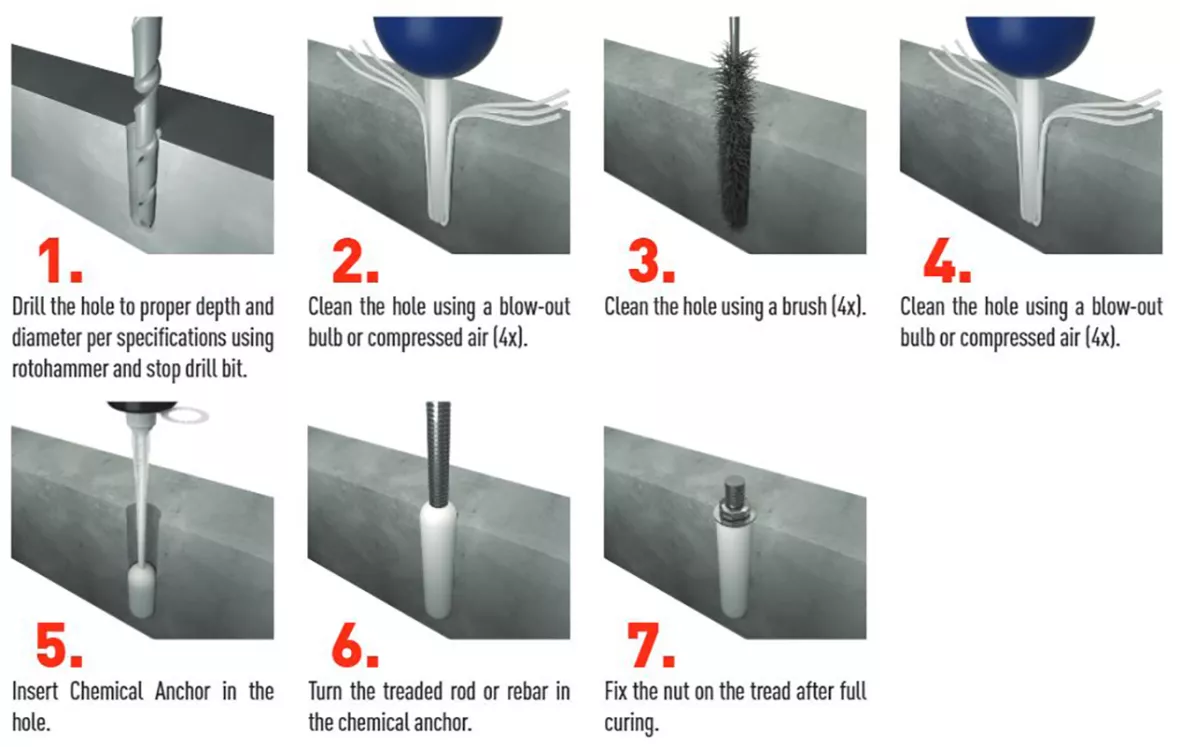 1.
Drill the hole to proper depth and diameter per specifications using rotohammer and stop drill bit.

2.
Clean the hole using a blow-out bulb or compressed air (4x).

3.
Clean the hole using a brush (4x).

4.
Clean the hole using a blow-out bulb or compressed air (4x).

5.
Insert Chemical Anchor in the hole.

6.
Turn the treaded rod or rebar in the chemical anchor.

7.
Fix the nut on the tread after full curing.